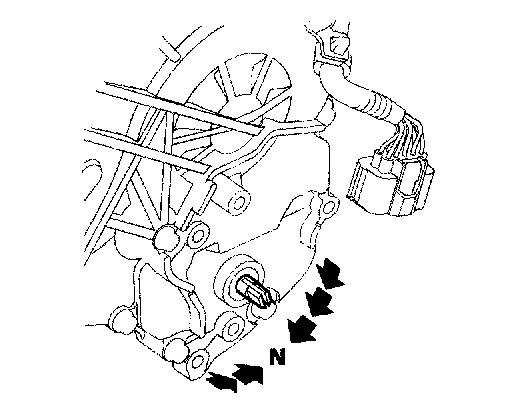 N