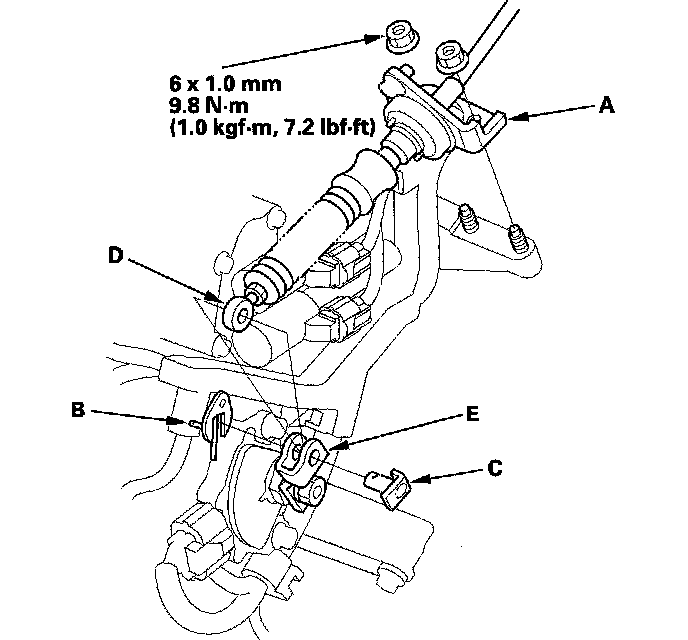 6 x 1.0 mm
9.8 N·m
(1.0 kgf·m, 7.2 lbf·ft)

A

D

B

E

C