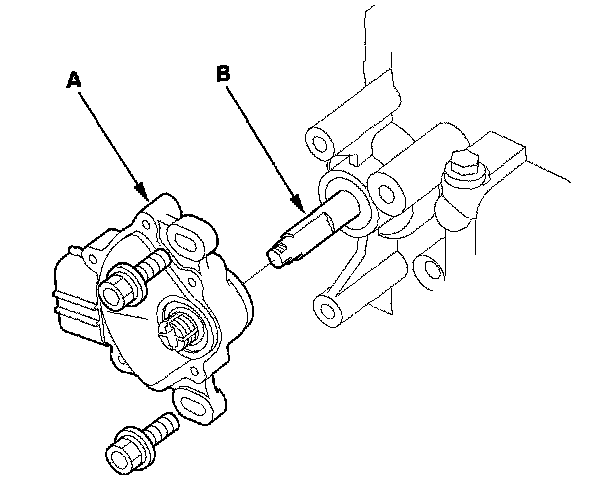 A
B