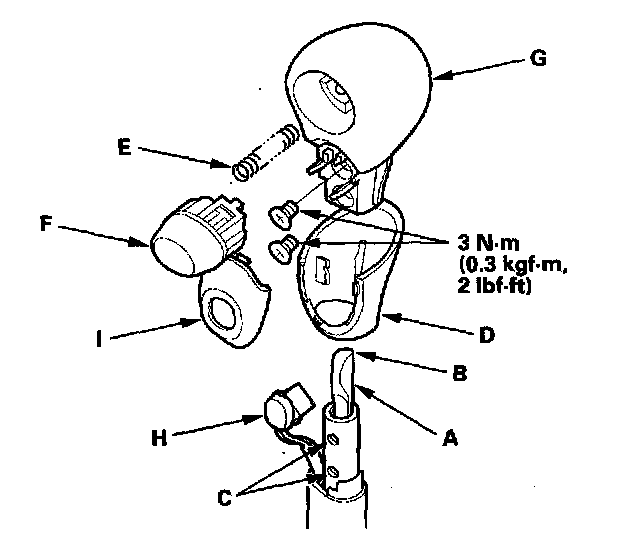 G

E

F

3 N·m
(0.3 kgf·m,
2 lbf·ft)

I

D

B

H

A

C