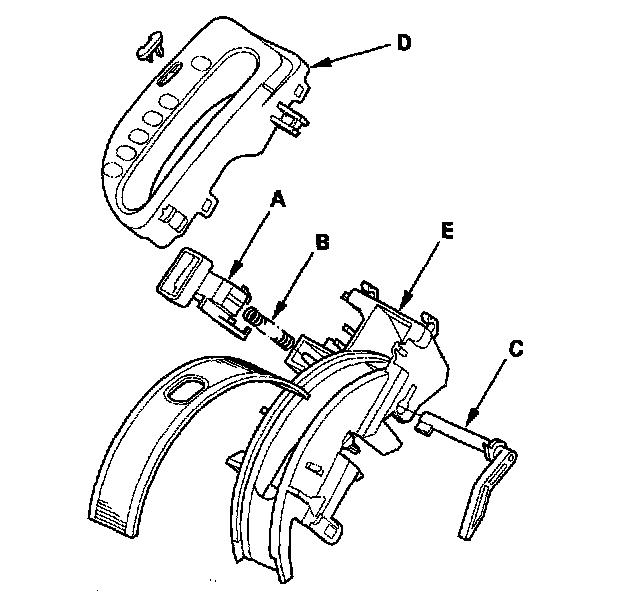 D
A
B
E
C