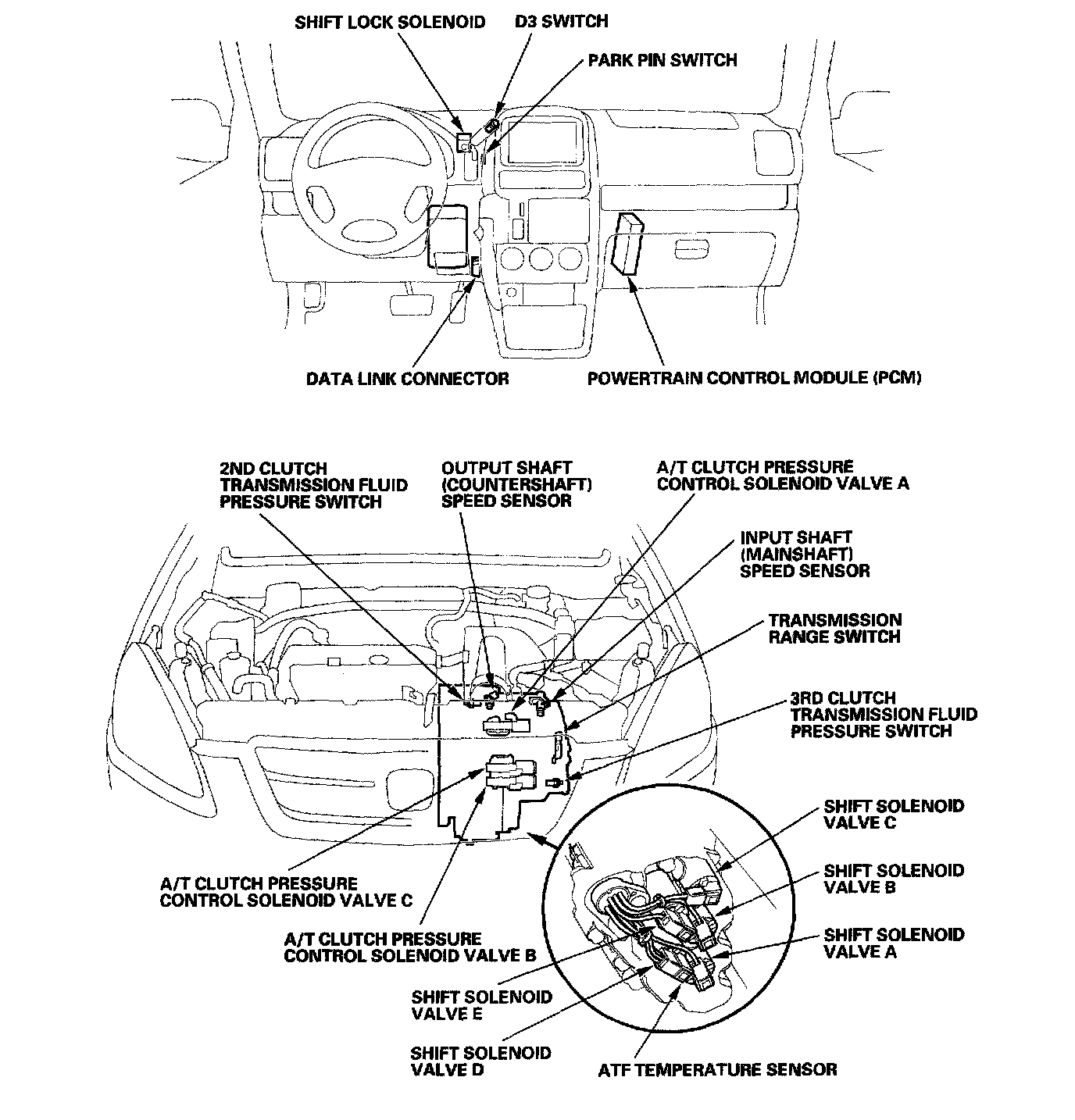 SHIFT LOCK SOLENOID

D3 SWITCH

PARK PIN SWITCH

DATA LINK CONNECTOR

POWERTRAIN CONTROL MODULE (PCM)

2ND CLUTCH TRANSMISSION FLUID PRESSURE SWITCH

OUTPUT SHAFT (COUNTERSHAFT) SPEED SENSOR

A/T CLUTCH PRESSURE CONTROL SOLENOID VALVE A

INPUT SHAFT (MAINSHAFT) SPEED SENSOR

TRANSMISSION RANGE SWITCH

3RD CLUTCH TRANSMISSION FLUID PRESSURE SWITCH

SHIFT SOLENOID VALVE C

SHIFT SOLENOID VALVE B

SHIFT SOLENOID VALVE A

A/T CLUTCH PRESSURE CONTROL SOLENOID VALVE C

A/T CLUTCH PRESSURE CONTROL SOLENOID VALVE B

SHIFT SOLENOID VALVE E

SHIFT SOLENOID VALVE D

ATF TEMPERATURE SENSOR