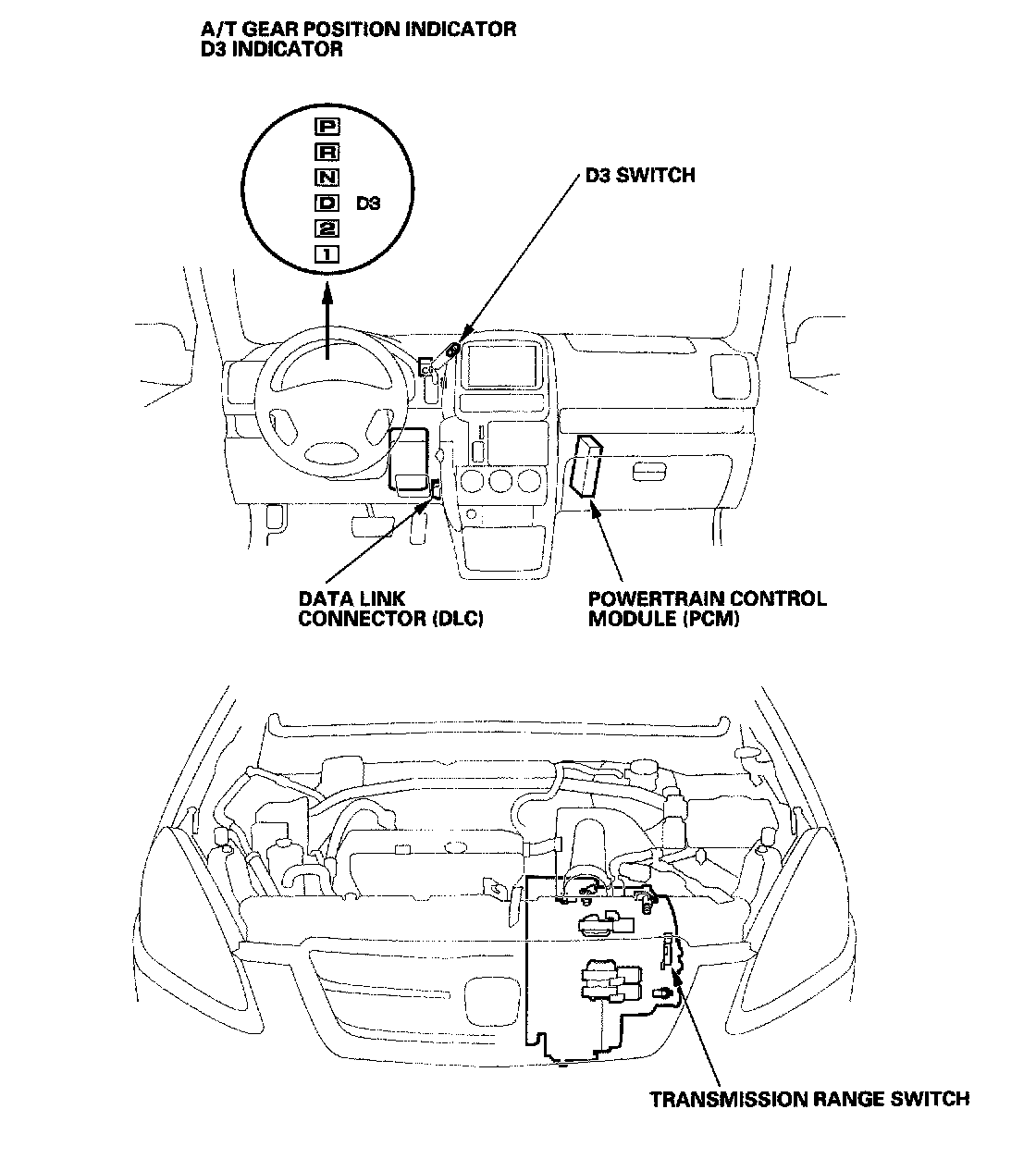 A/T GEAR POSITION INDICATOR
D3 INDICATOR

P
R
N
D D3
2
1

D3 SWITCH

DATA LINK CONNECTOR (DLC)

POWERTRAIN CONTROL MODULE (PCM)

TRANSMISSION RANGE SWITCH