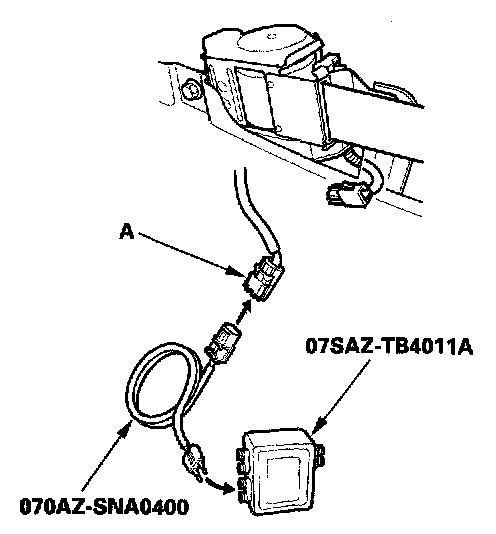 A

07SAZ-TB4011A

070AZ-SNA0400