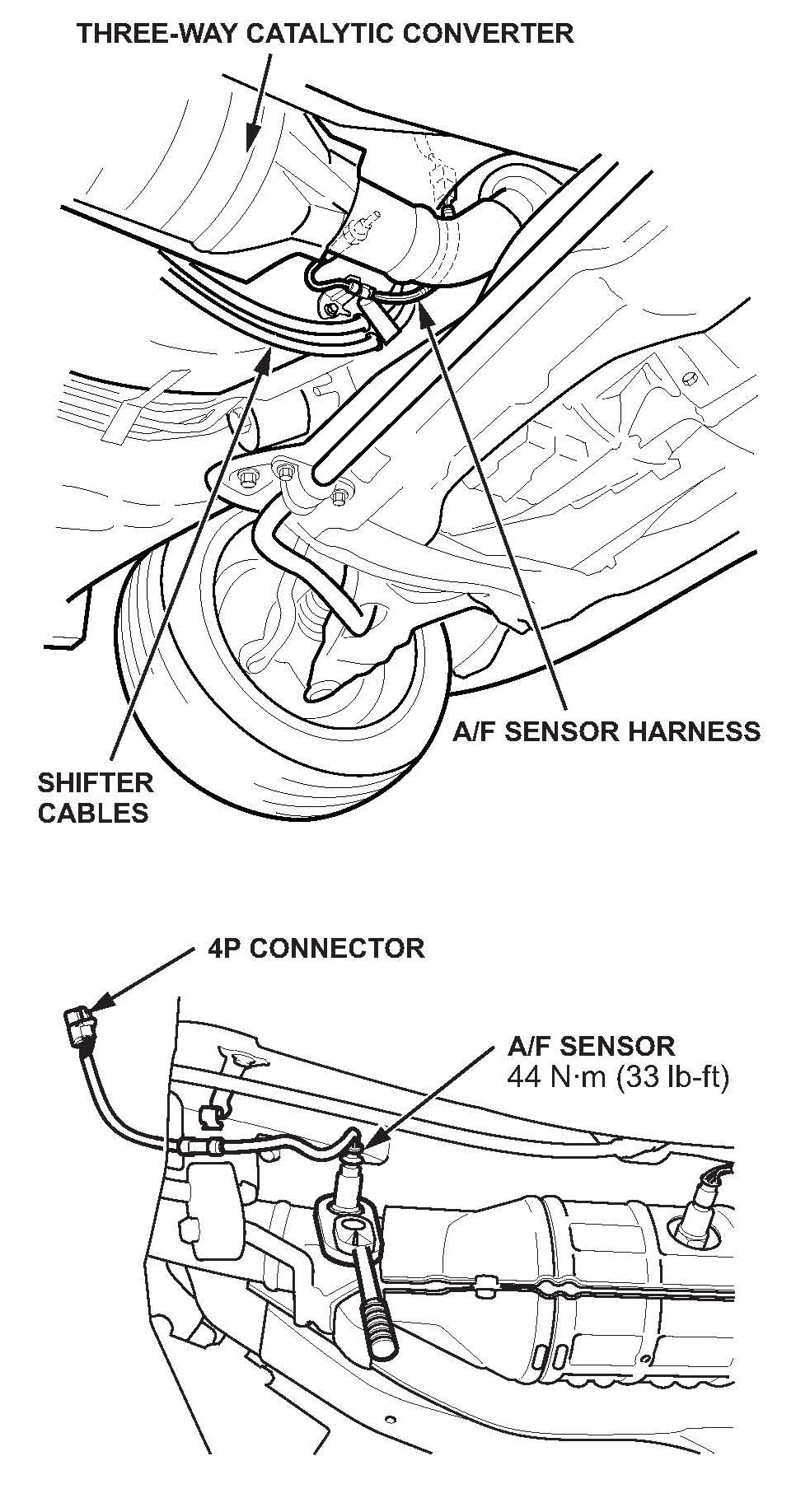 THREE-WAY CATALYTIC CONVERTER

A/F SENSOR HARNESS

SHIFTER CABLES

4P CONNECTOR

A/F SENSOR
44 N·m (33 lb-ft)