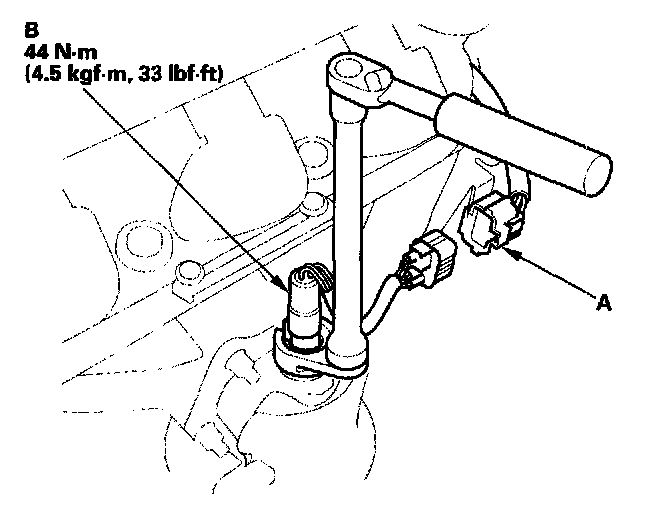 B
44 N·m
(4.5 kgf·m, 33 lbf·ft)

A