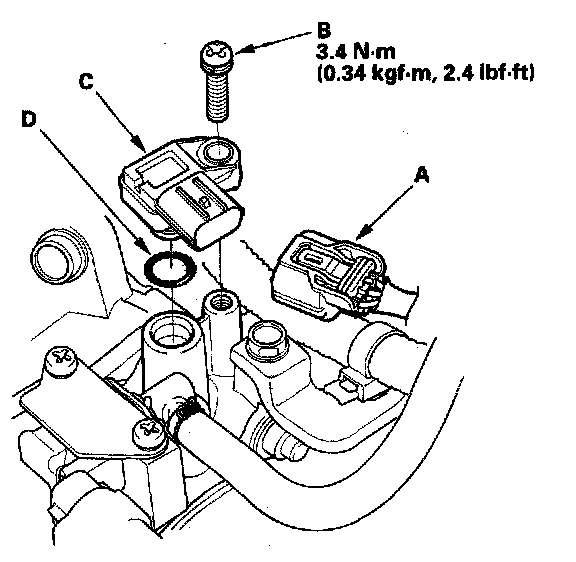 B
3.4 N·m
(0.34 kgf·m, 2.4 lbf·ft)

C

D

A