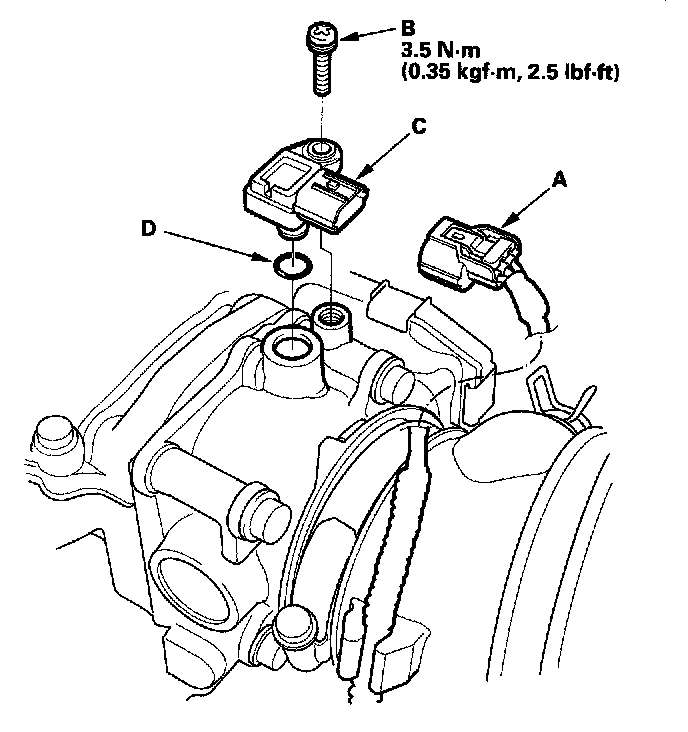 B
3.5 N·m
(0.35 kgf·m, 2.5 lbf·ft)

C

A

D