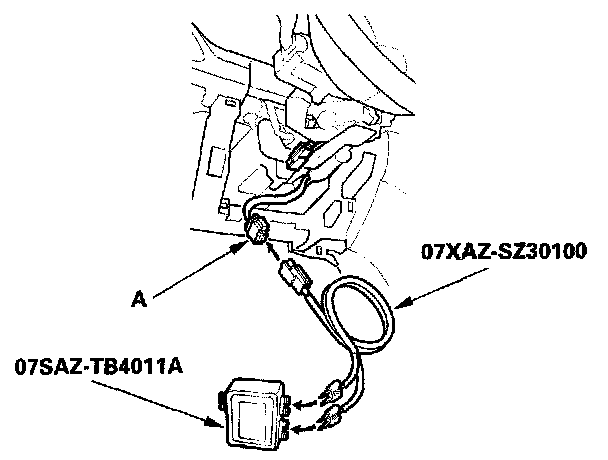 07XAZ-SZ30100

A

07SAZ-TB4011A