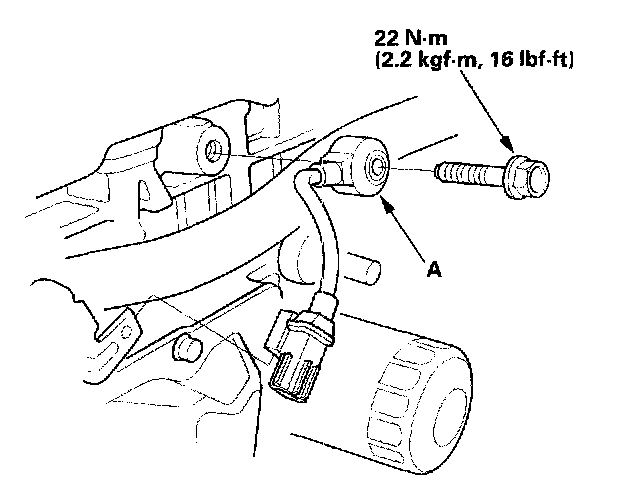 22 N·m
(2.2 kgf·m, 16 lbf·ft)

A