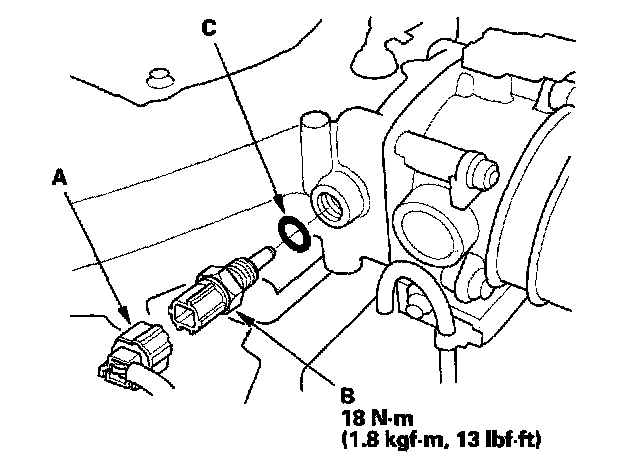 C

A

B
18 N·m
(1.8 kgf·m, 13 lbf·ft)