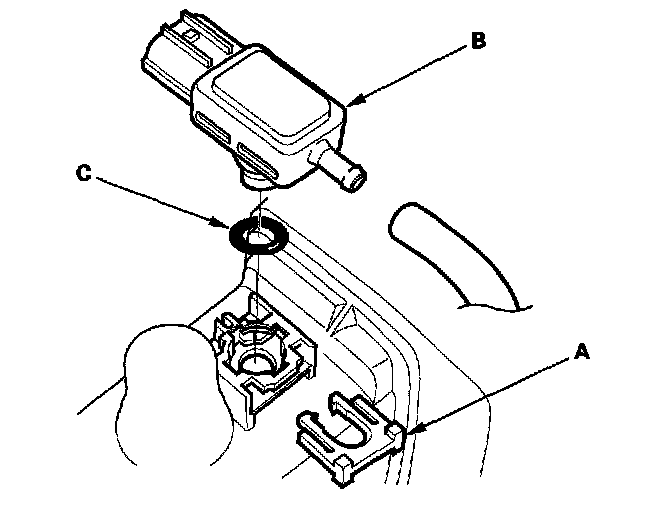 B

C

A