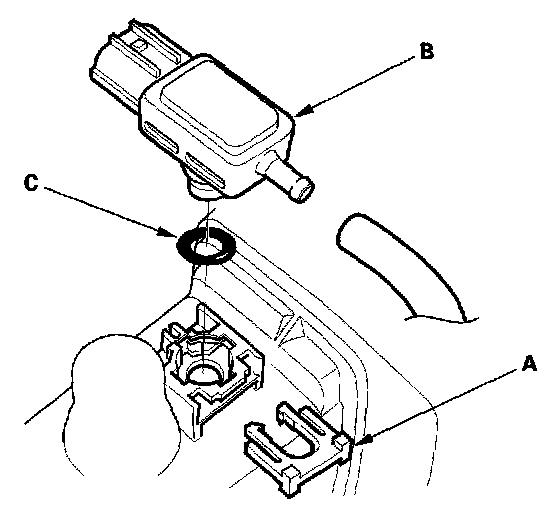 B
C
A