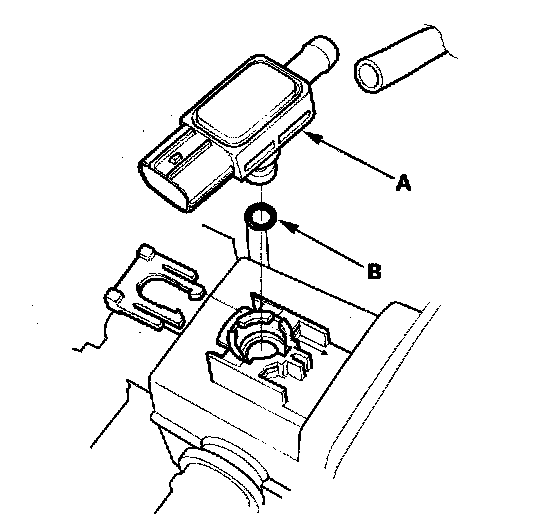 A

B