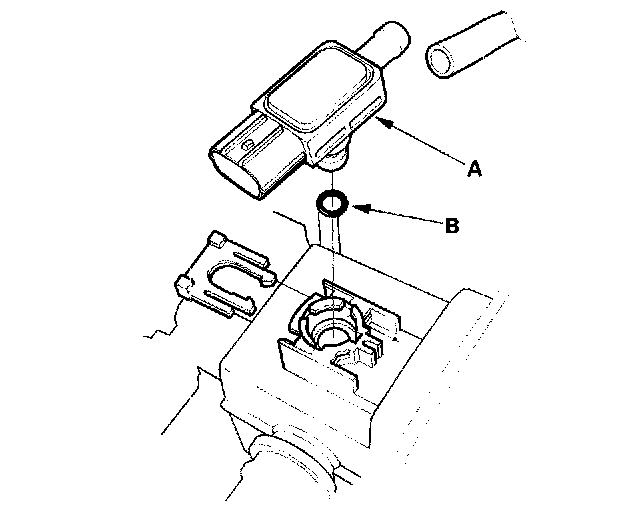 A

B