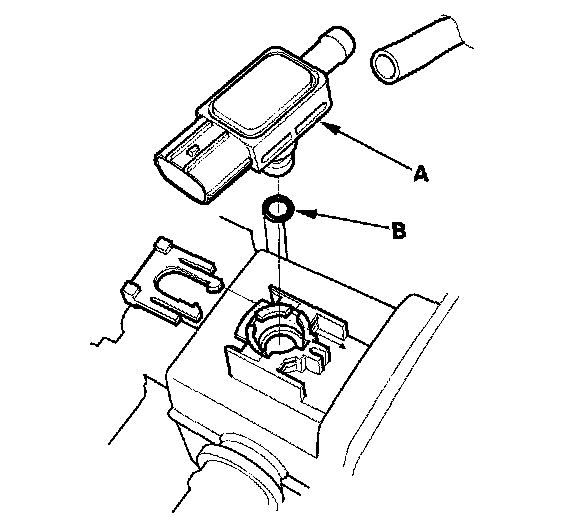 A

B