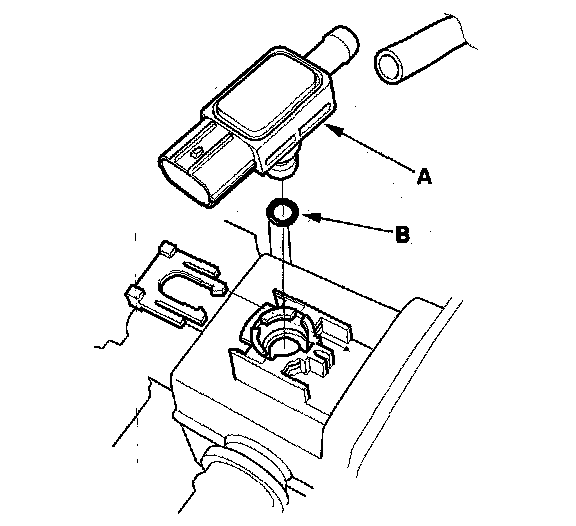 A

B