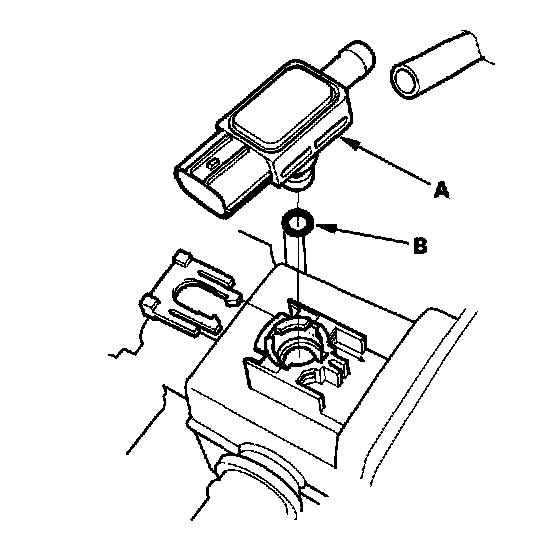 A

B