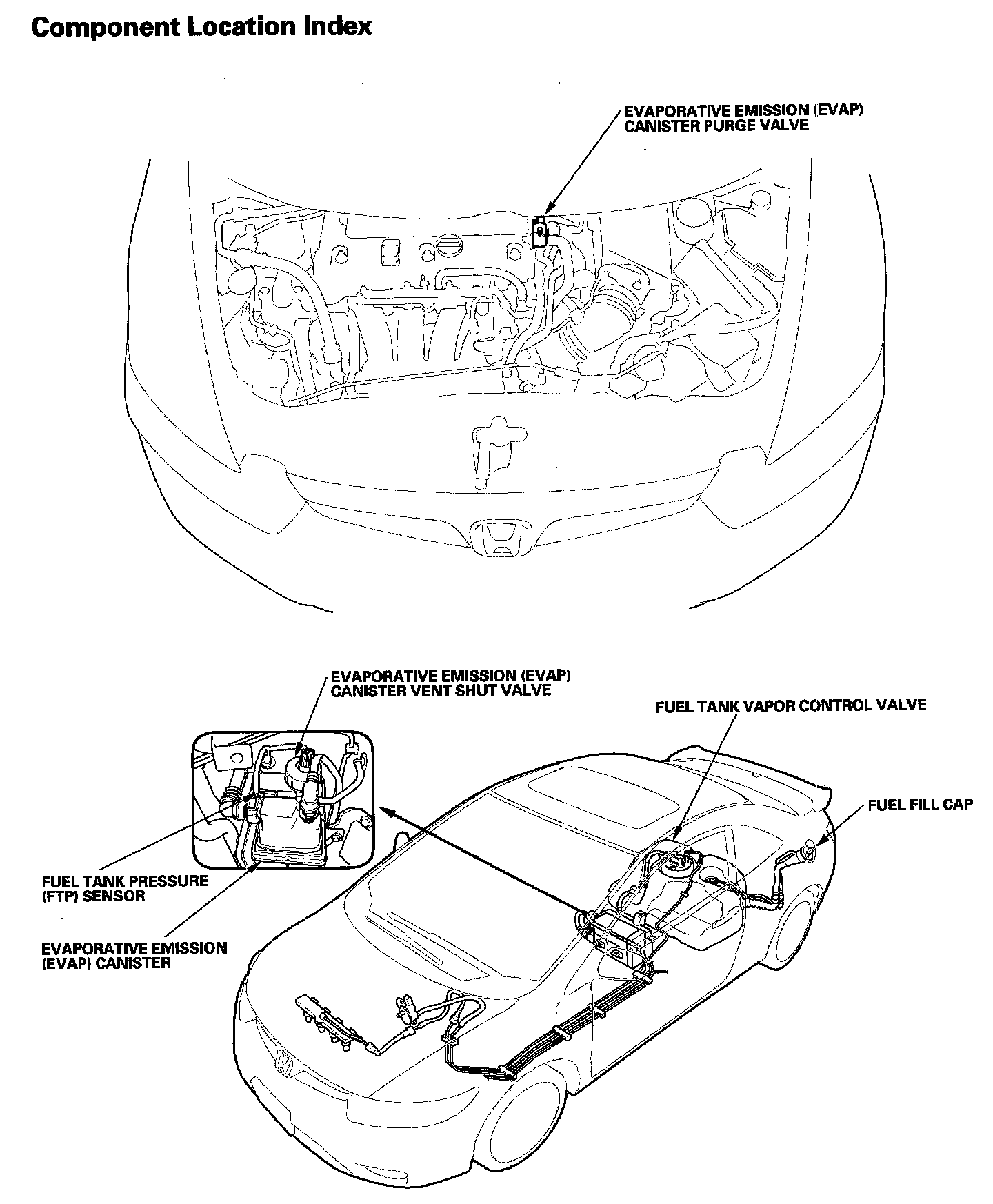 Component Location Index

EVAPORATIVE EMISSION (EVAP) CANISTER PURGE VALVE

EVAPORATIVE EMISSION (EVAP) CANISTER VENT SHUT VALVE

FUEL TANK VAPOR CONTROL VALVE

FUEL FILL CAP

FUEL TANK PRESSURE (FTP) SENSOR

EVAPORATIVE EMISSION (EVAP) CANISTER