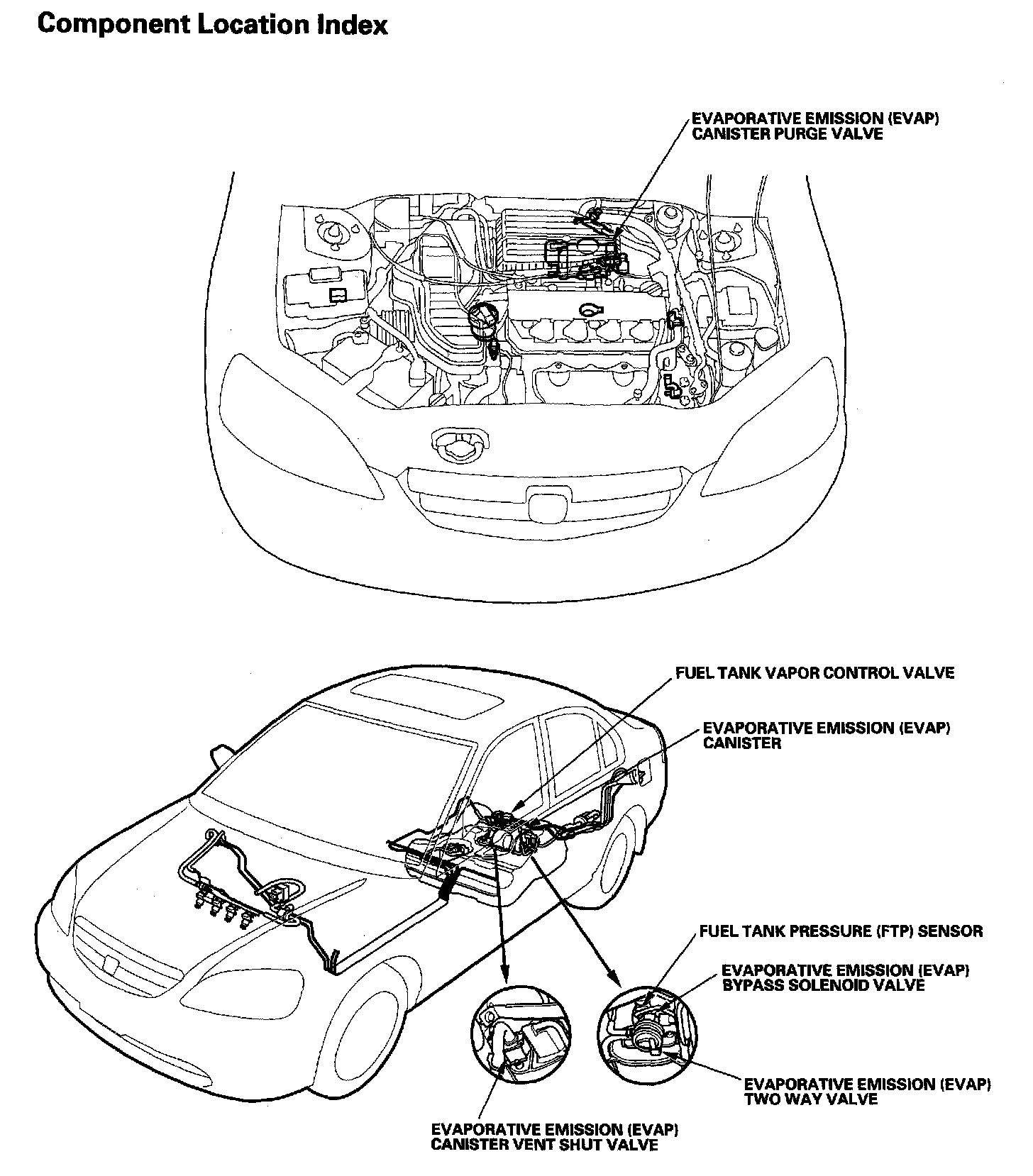 Component Location Index

EVAPORATIVE EMISSION (EVAP) CANISTER PURGE VALVE

FUEL TANK VAPOR CONTROL VALVE

EVAPORATIVE EMISSION (EVAP) CANISTER

FUEL TANK PRESSURE (FTP) SENSOR

EVAPORATIVE EMISSION (EVAP) BYPASS SOLENOID VALVE

EVAPORATIVE EMISSION (EVAP) TWO WAY VALVE

EVAPORATIVE EMISSION (EVAP) CANISTER VENT SHUT VALVE