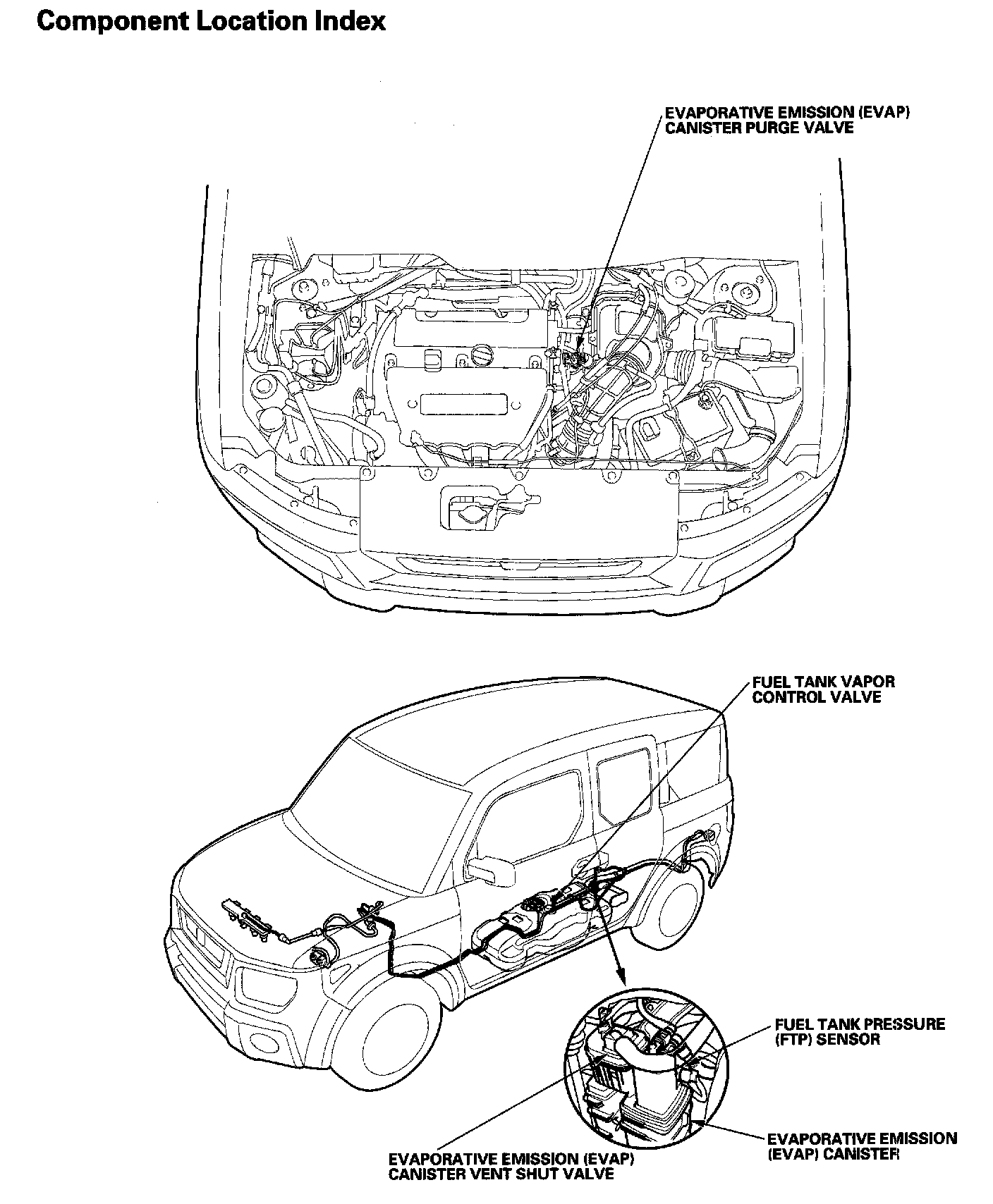 Component Location Index

EVAPORATIVE EMISSION (EVAP) CANISTER PURGE VALVE

FUEL TANK VAPOR CONTROL VALVE

FUEL TANK PRESSURE (FTP) SENSOR

EVAPORATIVE EMISSION (EVAP) CANISTER

EVAPORATIVE EMISSION (EVAP) CANISTER VENT SHUT VALVE