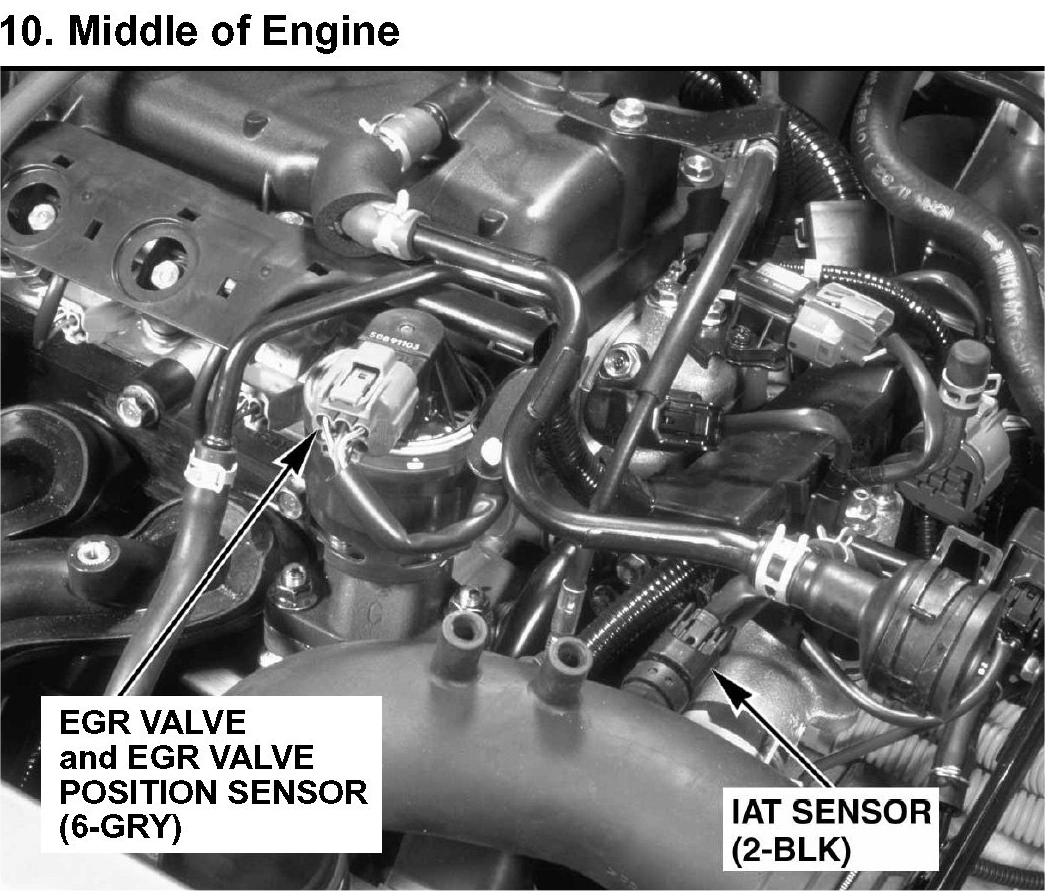 10. Middle of Engine

EGR VALVE and EGR VALVE POSITION SENSOR (6-GRY)

IAT SENSOR (2-BLK)