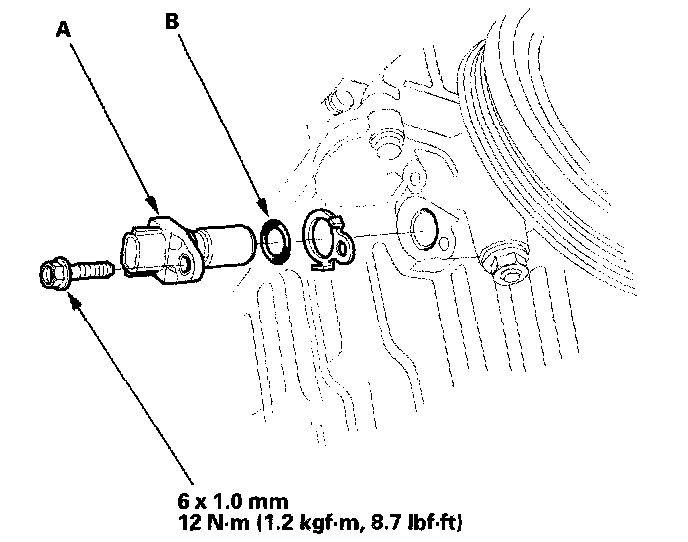 A

B

6 x 1.0 mm
12 N·m (1.2 kgf·m, 8.7 lbf·ft)