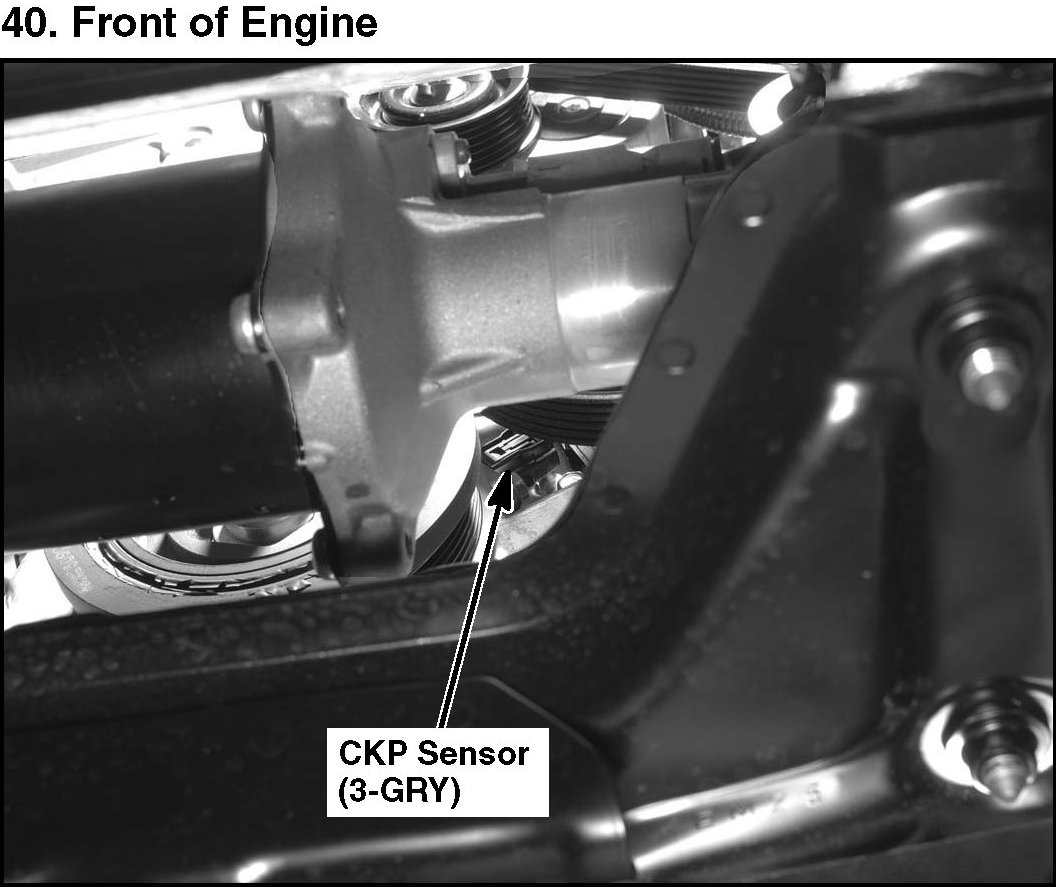 40. Front of Engine

CKP Sensor
(3-GRY)