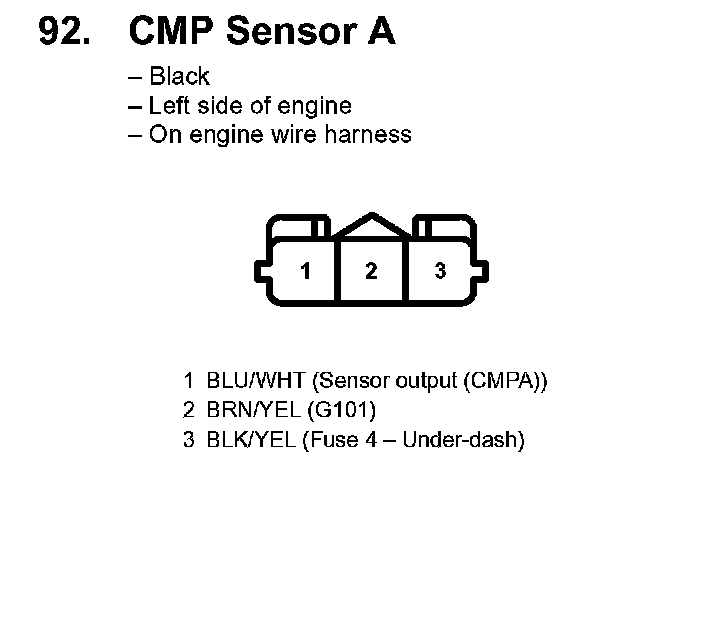 92. CMP Sensor A

– Black
– Left side of engine
– On engine wire harness

1 2 3

1 BLU/WHT (Sensor output (CMPA))
2 BRN/YEL (G101)
3 BLK/YEL (Fuse 4 – Under-dash)