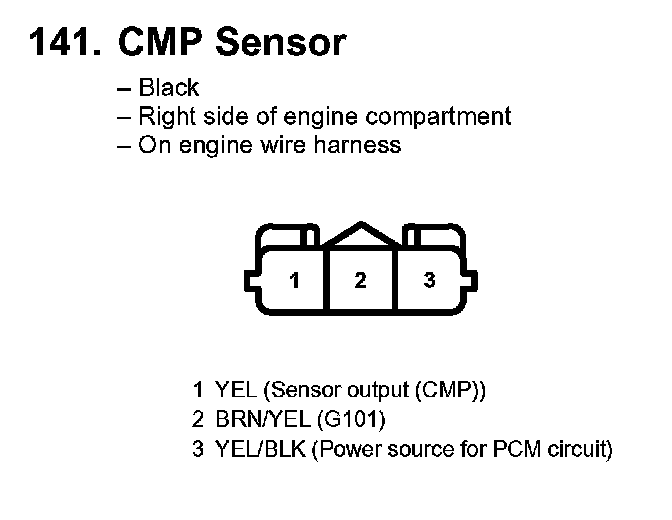 141. CMP Sensor

– Black
– Right side of engine compartment
– On engine wire harness

1 2 3

1 YEL (Sensor output (CMP))
2 BRN/YEL (G101)
3 YEL/BLK (Power source for PCM circuit)