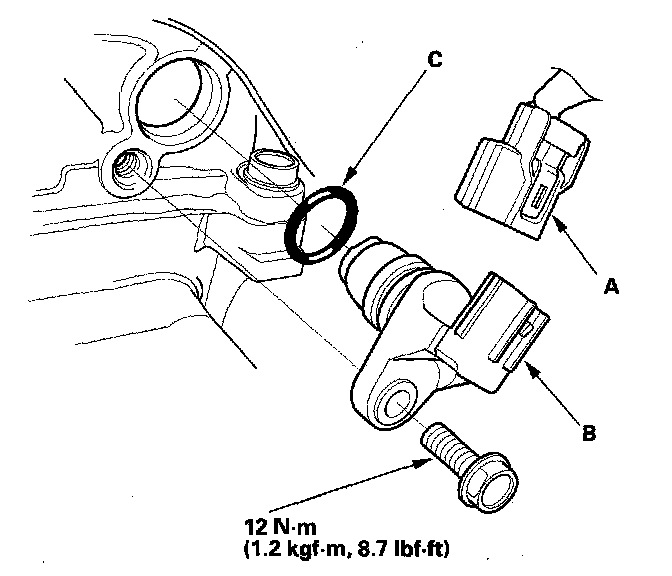 C

A

B

12 N·m
(1.2 kgf·m, 8.7 lbf·ft)