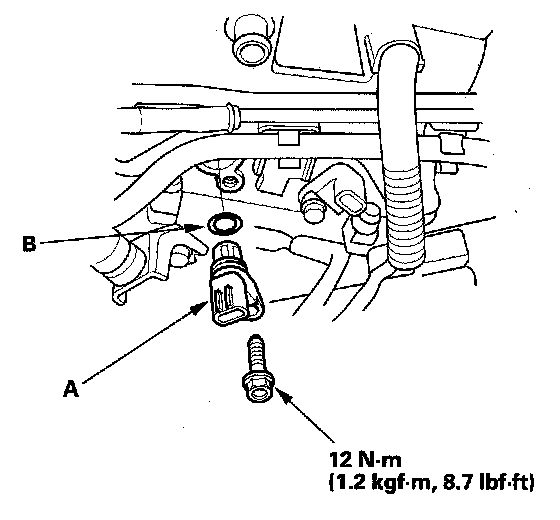 B

A

12 N·m
(1.2 kgf·m, 8.7 lbf·ft)