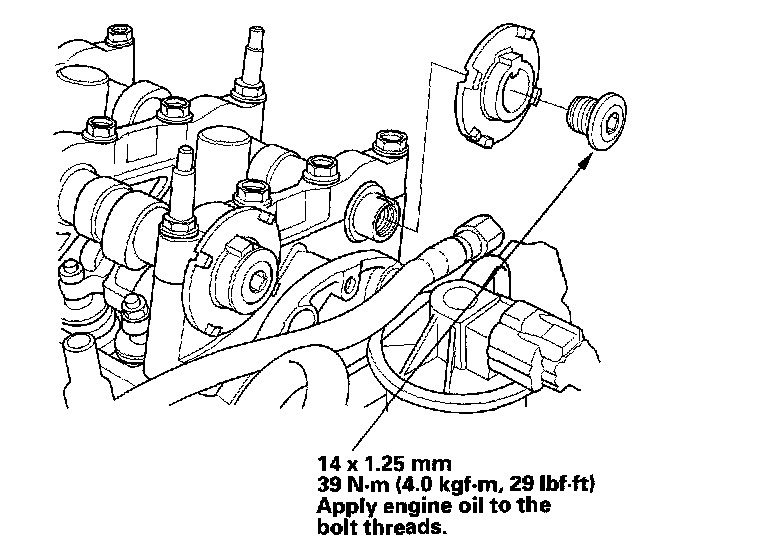 14 x 1.25 mm
39 N·m (4.0 kgf·m, 29 lbf·ft)
Apply engine oil to the bolt threads.