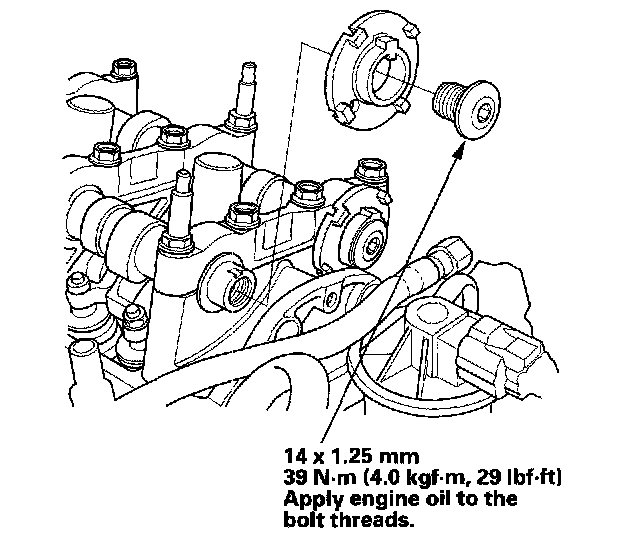 14 x 1.25 mm
39 N·m (4.0 kgf·m, 29 lbf·ft)
Apply engine oil to the bolt threads.