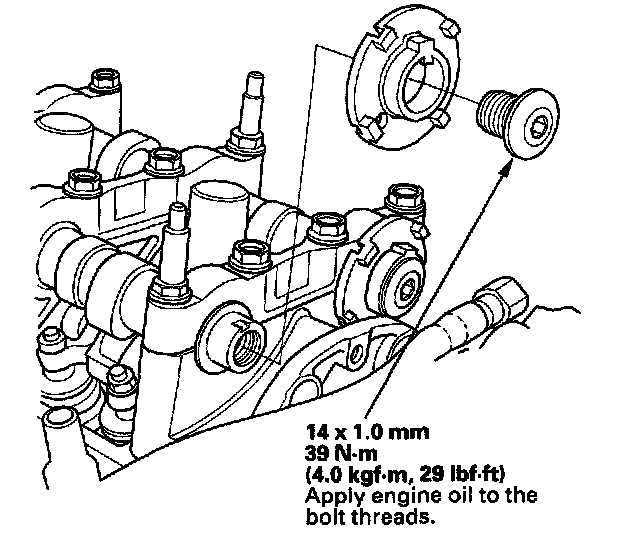 14 x 1.0 mm
39 N·m
(4.0 kgf·m, 29 lbf·ft)
Apply engine oil to the bolt threads.