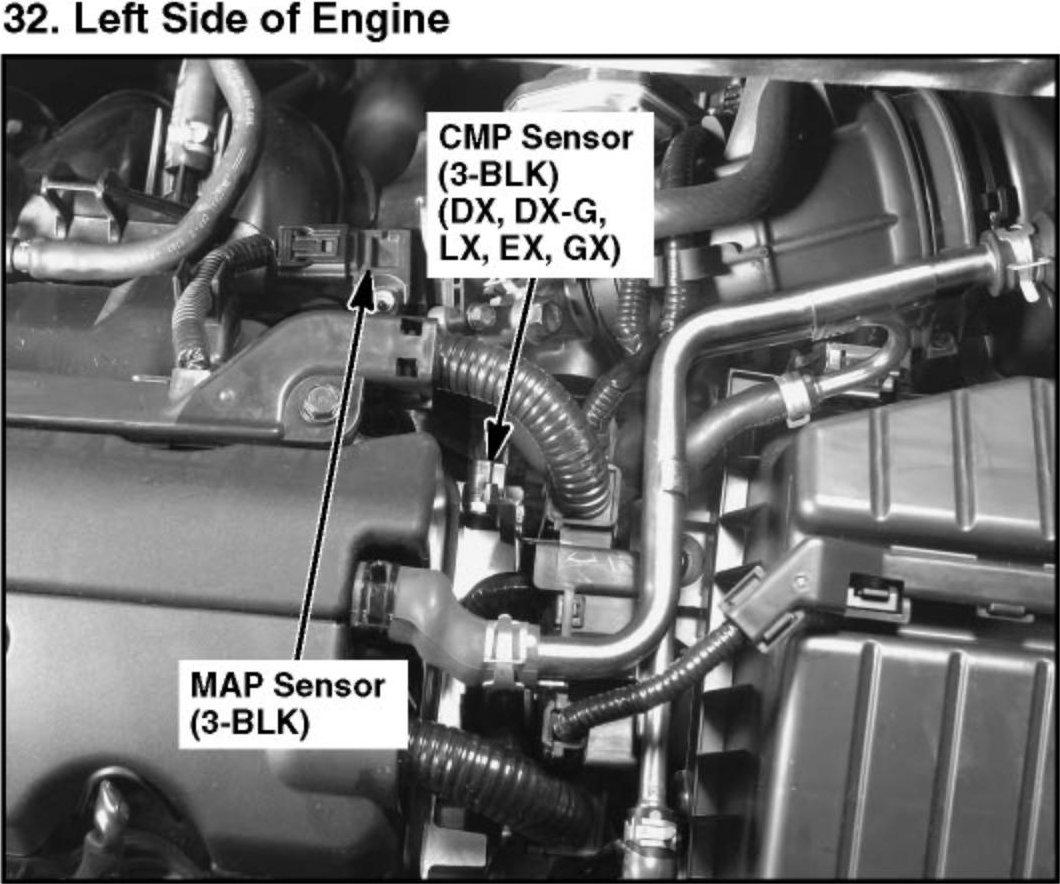 32. Left Side of Engine

CMP Sensor (3-BLK) (DX, DX-G, LX, EX, GX)

MAP Sensor (3-BLK)