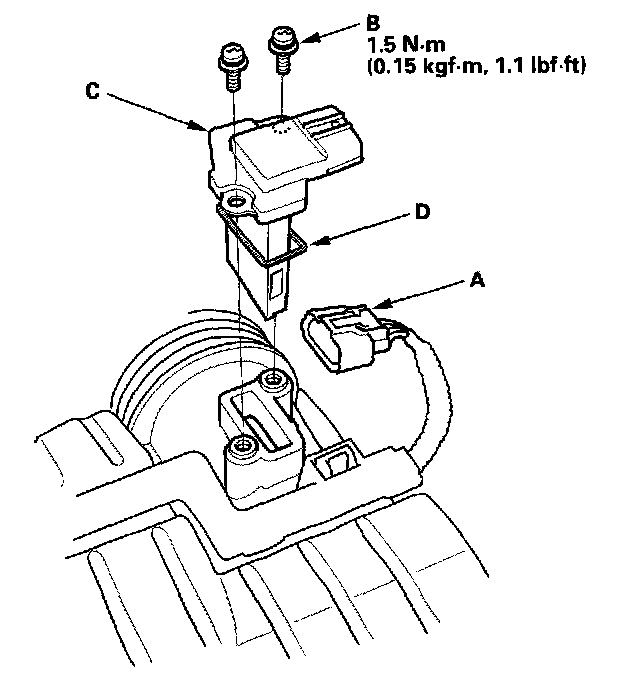 B
1.5 N·m
(0.15 kgf·m, 1.1 lbf·ft)

C

D

A