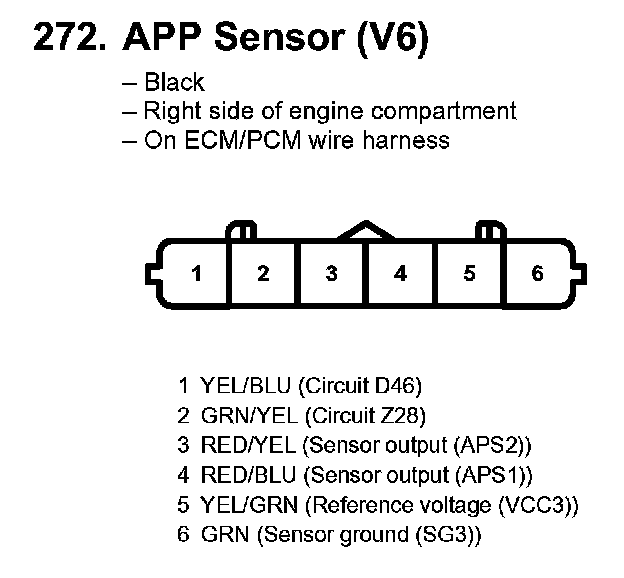 272. APP Sensor (V6)

– Black
– Right side of engine compartment
– On ECM/PCM wire harness

1 2 3 4 5 6

1 YEL/BLU (Circuit D46)
2 GRN/YEL (Circuit Z28)
3 RED/YEL (Sensor output (APS2))
4 RED/BLU (Sensor output (APS1))
5 YEL/GRN (Reference voltage (VCC3))
6 GRN (Sensor ground (SG3))