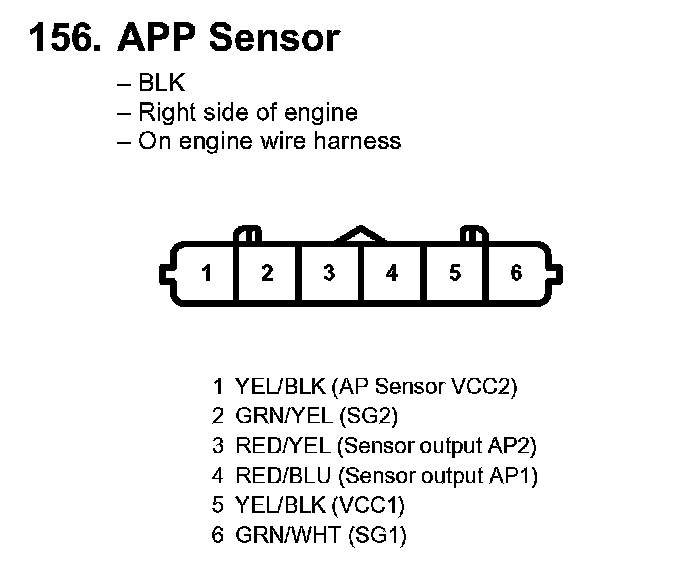 156. APP Sensor

– BLK
– Right side of engine
– On engine wire harness

1 2 3 4 5 6

1 YEL/BLK (AP Sensor VCC2)
2 GRN/YEL (SG2)
3 RED/YEL (Sensor output AP2)
4 RED/BLU (Sensor output AP1)
5 YEL/BLK (VCC1)
6 GRN/WHT (SG1)