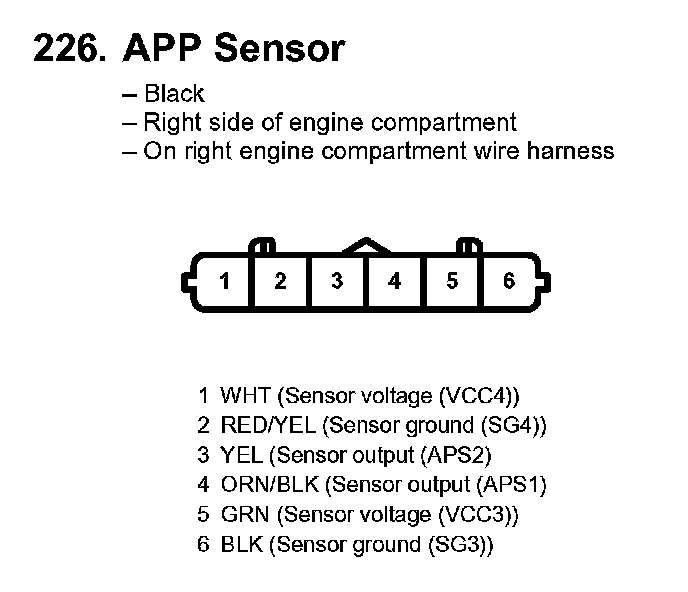 226. APP Sensor

– Black
– Right side of engine compartment
– On right engine compartment wire harness

1 2 3 4 5 6

1 WHT (Sensor voltage (VCC4))
2 RED/YEL (Sensor ground (SG4))
3 YEL (Sensor output (APS2)
4 ORN/BLK (Sensor output (APS1)
5 GRN (Sensor voltage (VCC3))
6 BLK (Sensor ground (SG3))