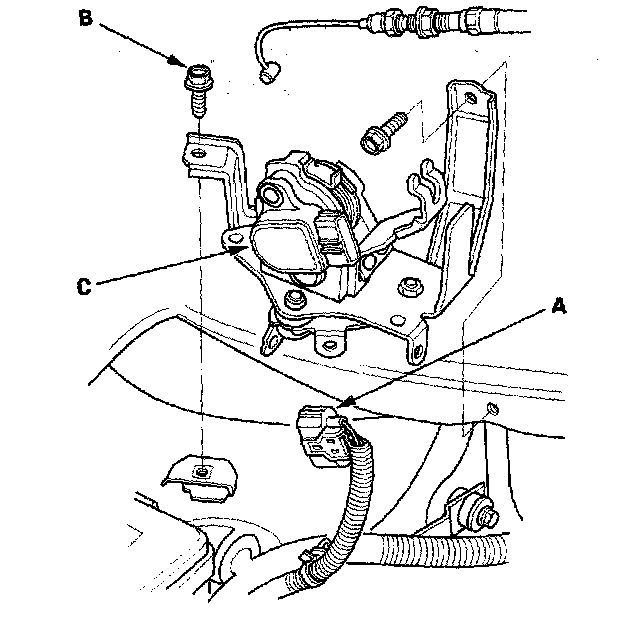 B

C

A