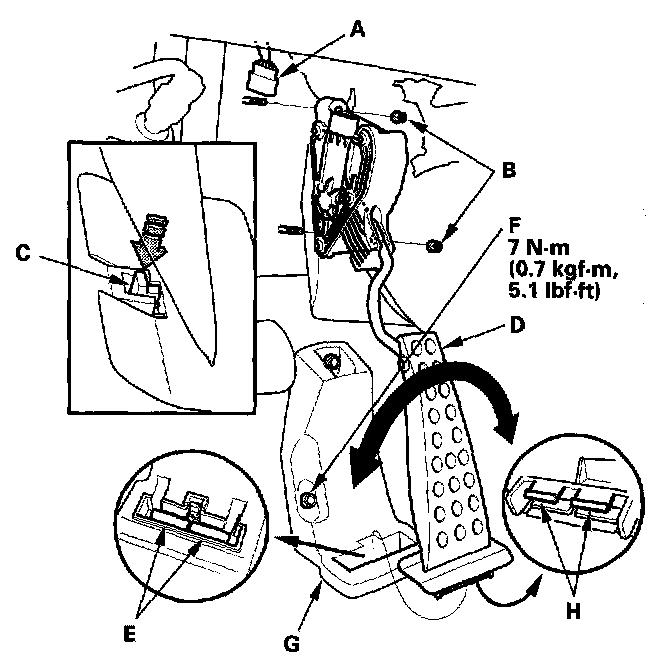 A

B

C

F
7 N·m
(0.7 kgf·m,
5.1 lbf·ft)

D

E

G

H