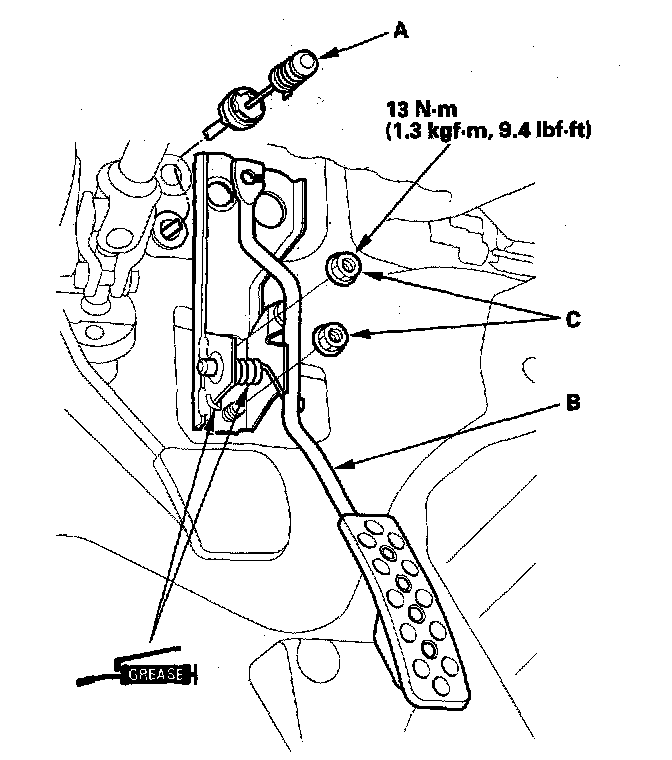 A

13 N·m
(1.3 kgf·m, 9.4 lbf·ft)

C

B

GREASE