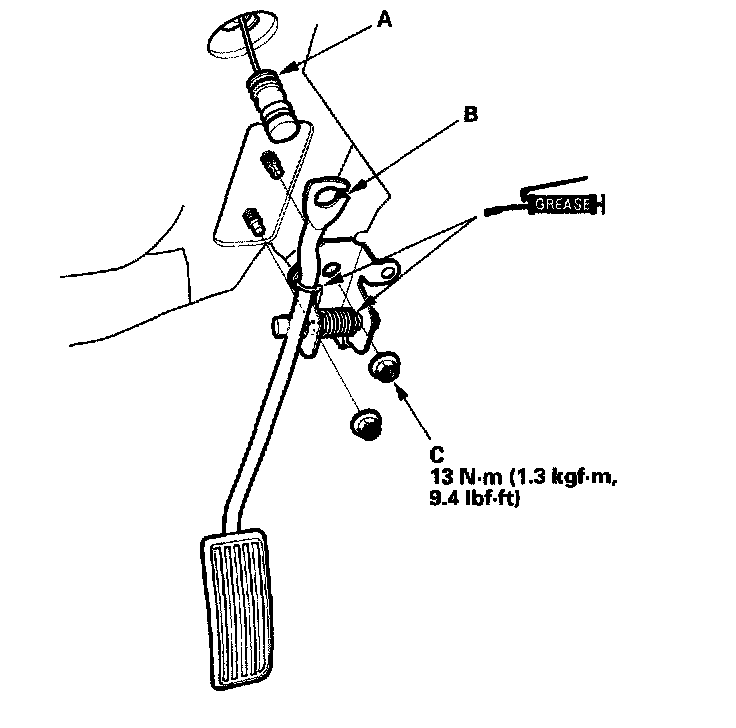 A

B

GREASE

C
13 N·m (1.3 kgf·m, 9.4 lbf·ft)