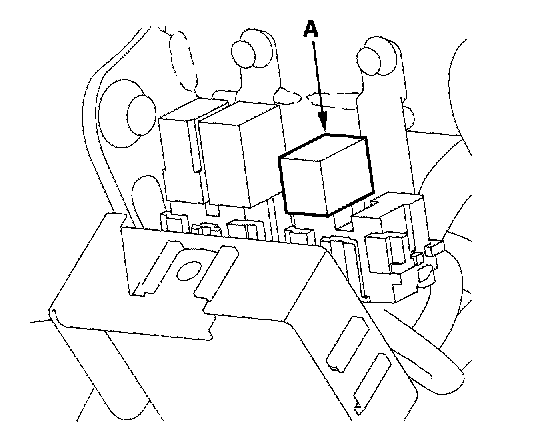 A