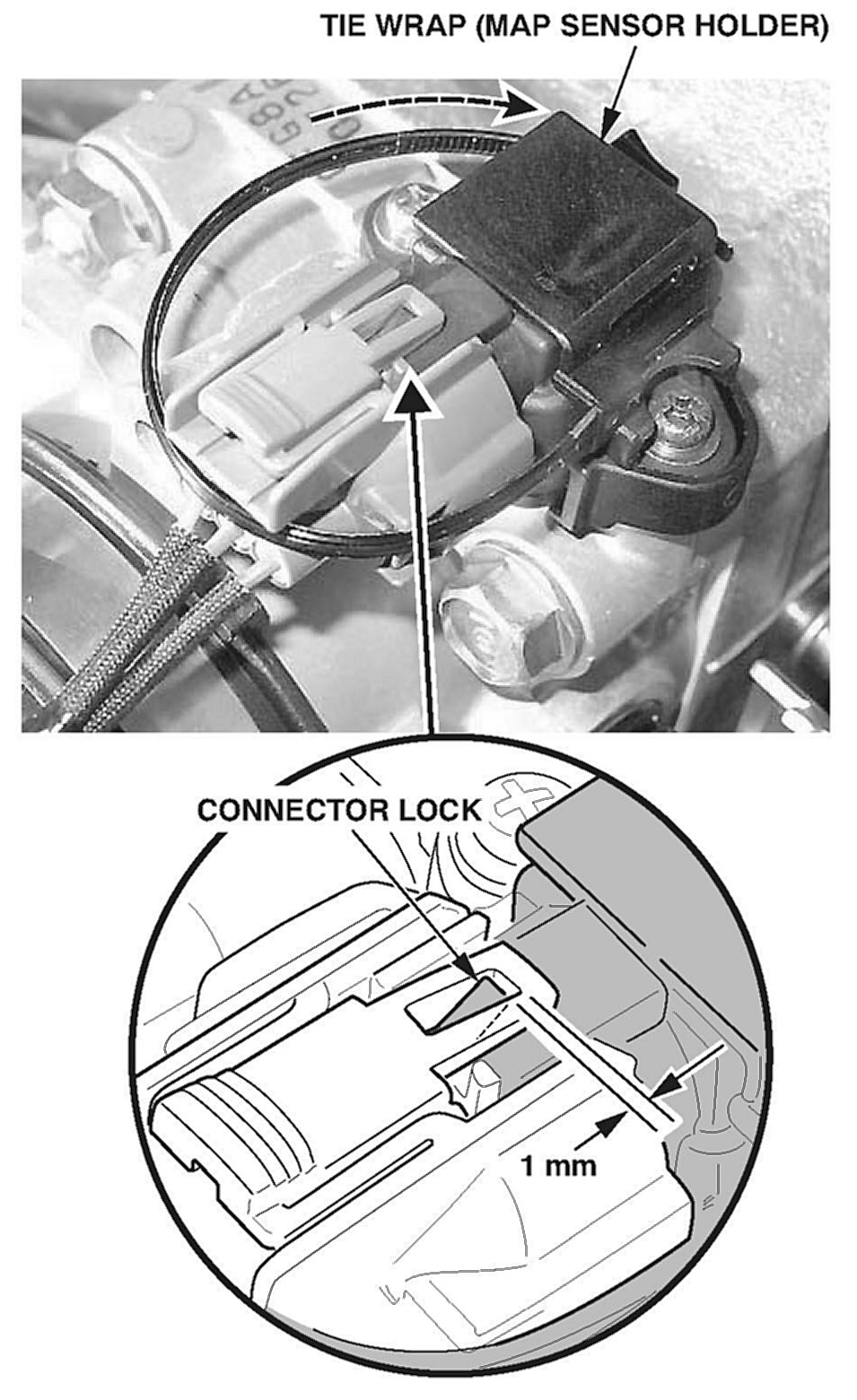 TIE WRAP (MAP SENSOR HOLDER)

CONNECTOR LOCK

1 mm