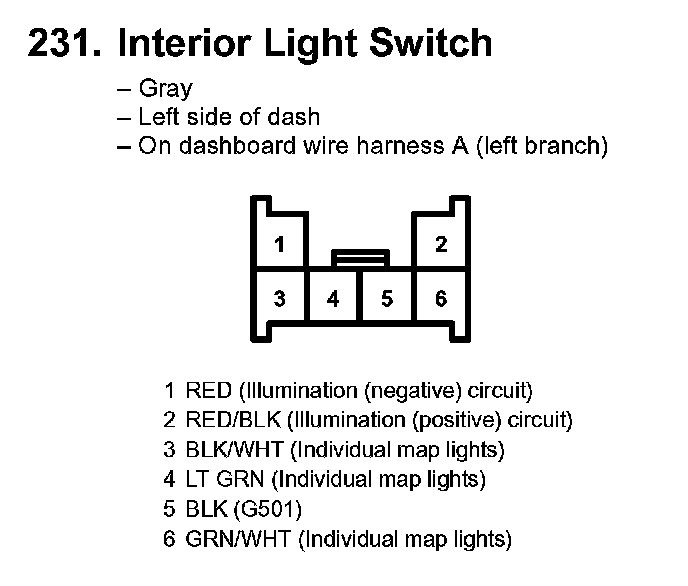 231. Interior Light Switch

– Gray
– Left side of dash
– On dashboard wire harness A (left branch)

1
2
3
4
5
6

1 RED (Illumination (negative) circuit)
2 RED/BLK (Illumination (positive) circuit)
3 BLK/WHT (Individual map lights)
4 LT GRN (Individual map lights)
5 BLK (G501)
6 GRN/WHT (Individual map lights)