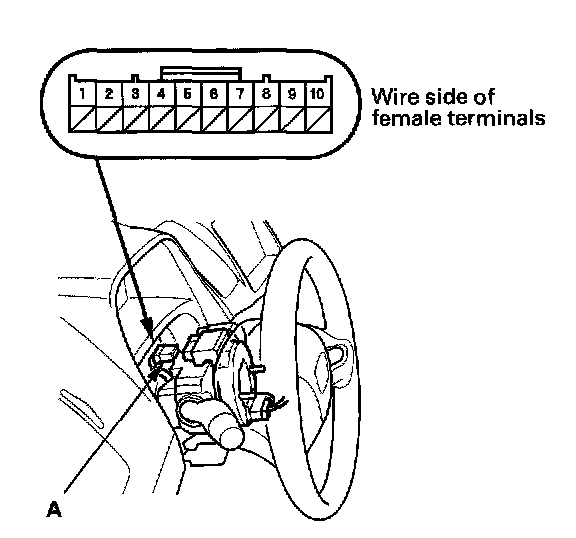 1 2 3 4 5 6 7 8 9 10

Wire side of female terminals

A