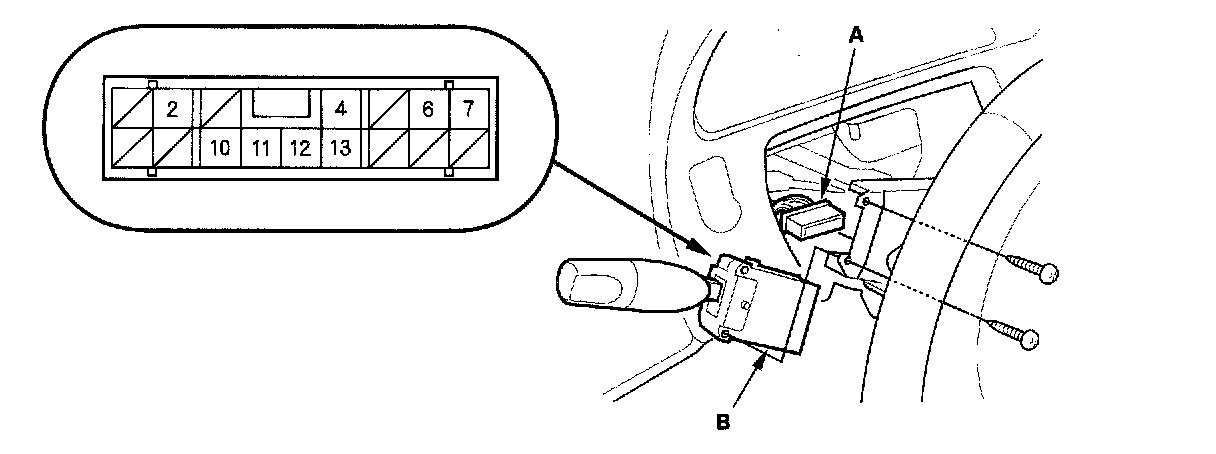 2
4
6
7
10
11
12
13
A
B