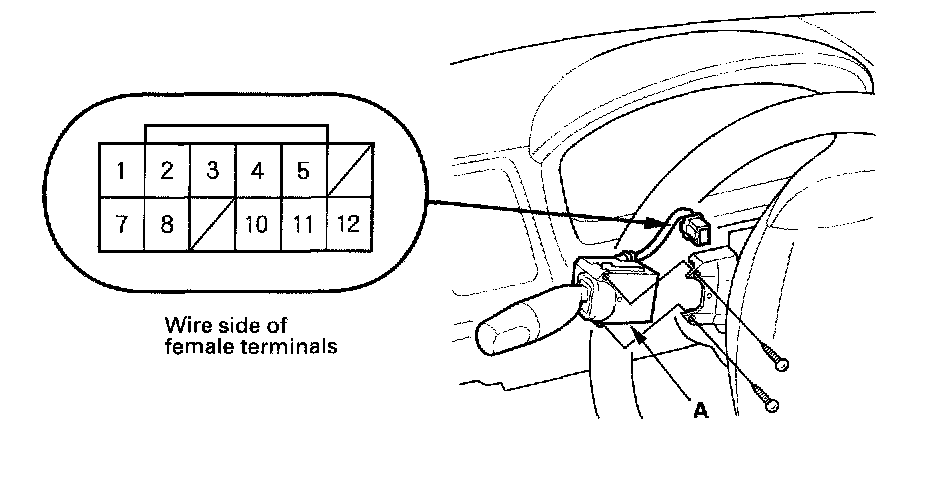 | 1 | 2 | 3 | 4 | 5 | |
|---|---|---|---|---|---|
| 7 | 8 | | 10 | 11 | 12 |

Wire side of female terminals

A